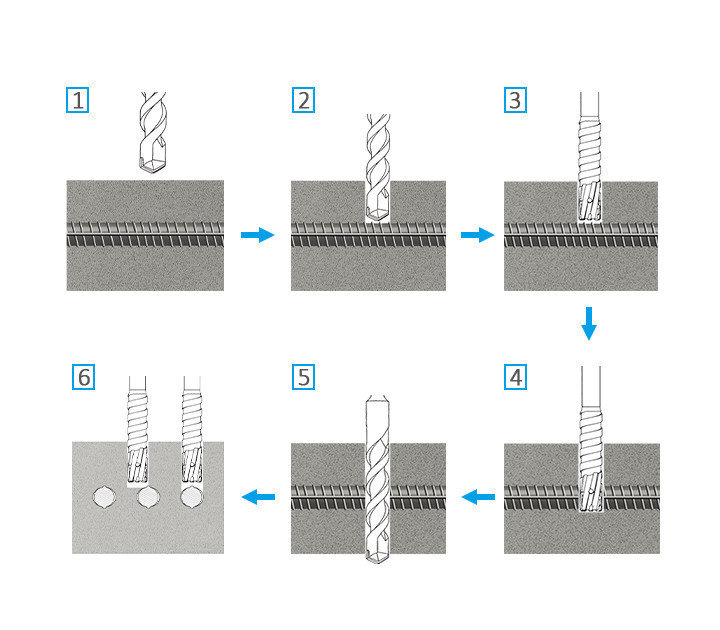 1
2
3
4
5
6